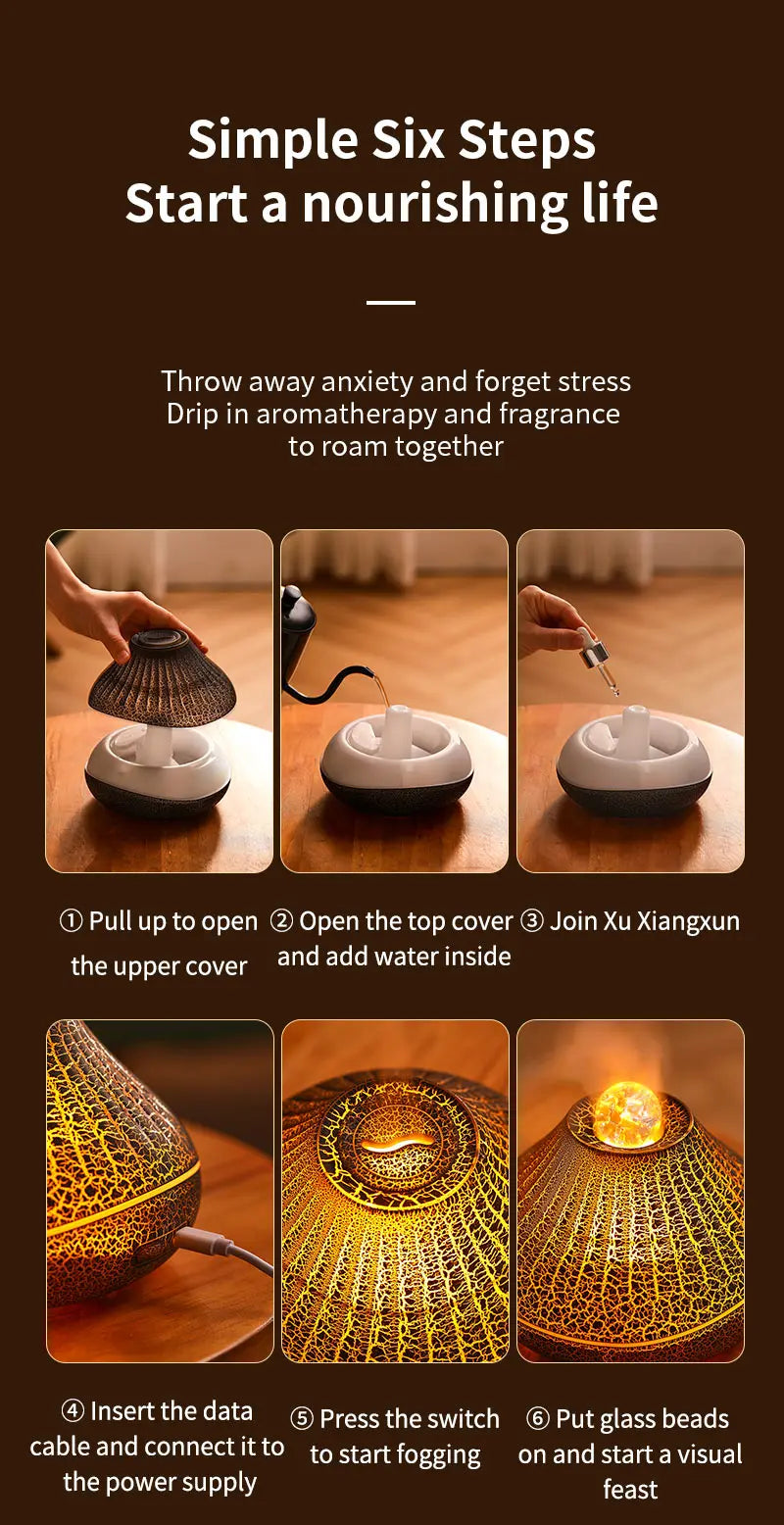 Simple Six Steps
Start a nourishing life

Throw away anxiety and forget stress
Drip in aromatherapy and fragrance
to roam together

① Pull up to open the upper cover

② Open the top cover and add water inside

③ Join Xu Xiangxun

④ Insert the data cable and connect it to the power supply

⑤ Press the switch to start fogging

⑥ Put glass beads on and start a visual feast